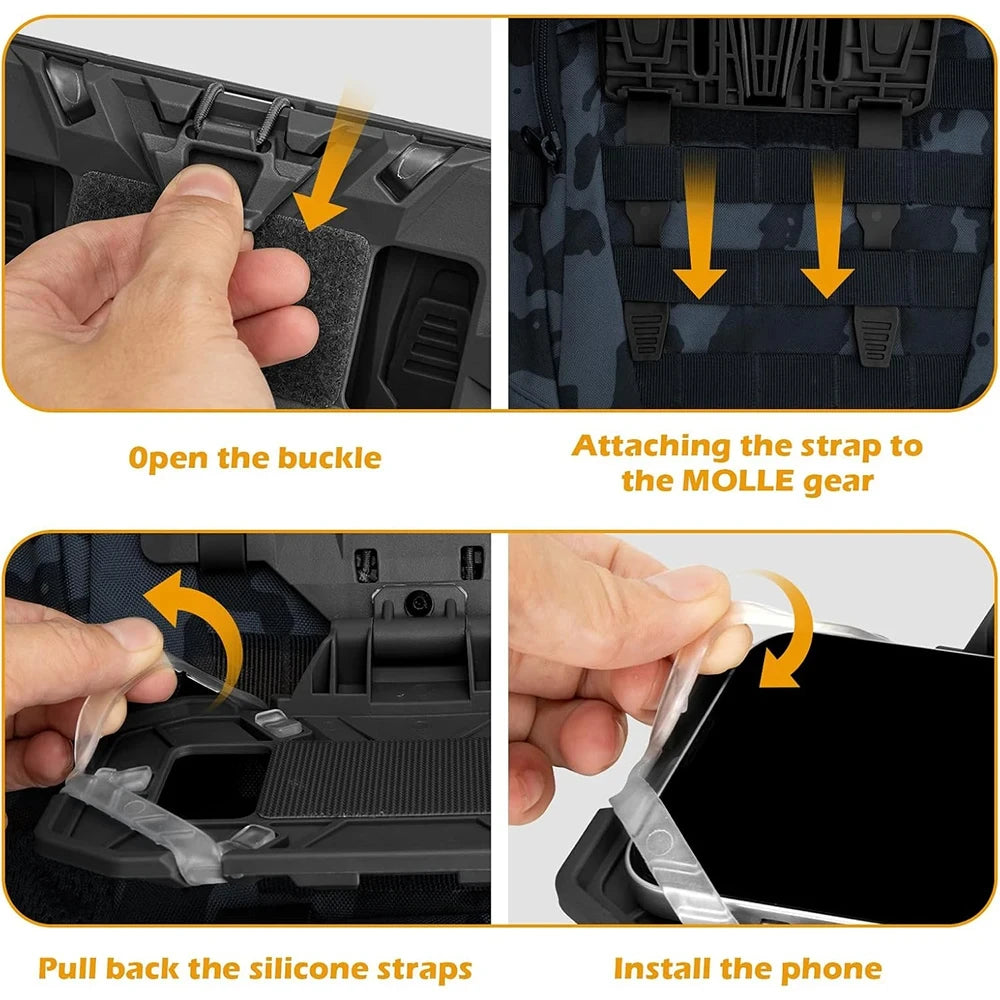 0pen the buckle

Attaching the strap to the MOLLE gear

Pull back the silicone straps

Install the phone